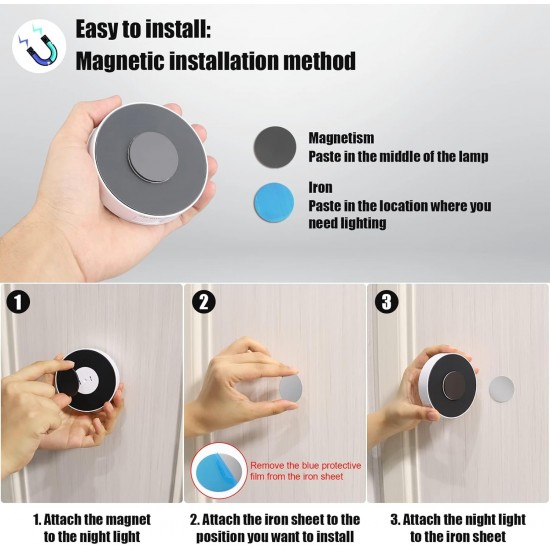 Easy to install:
Magnetic installation method

Magnetism
Paste in the middle of the lamp

Iron
Paste in the location where you need lighting

1

2

3

Remove the blue protective film from the iron sheet

1. Attach the magnet to the night light

2. Attach the iron sheet to the position you want to install

3. Attach the night light to the iron sheet