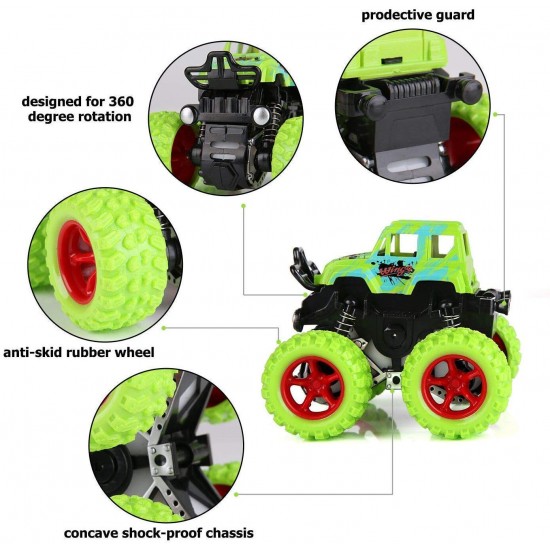 prodective guard

designed for 360 degree rotation

Wings

anti-skid rubber wheel

concave shock-proof chassis